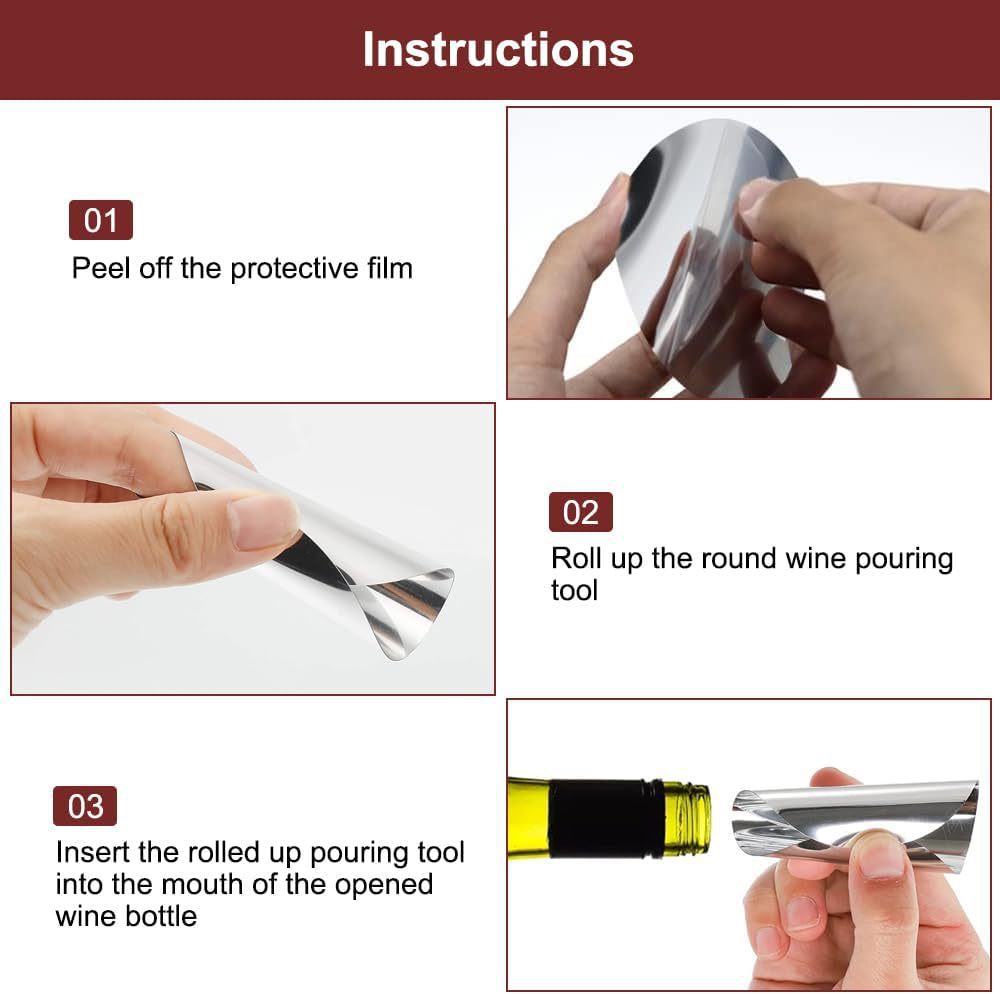 Instructions

01
Peel off the protective film

02
Roll up the round wine pouring tool

03
Insert the rolled up pouring tool into the mouth of the opened wine bottle