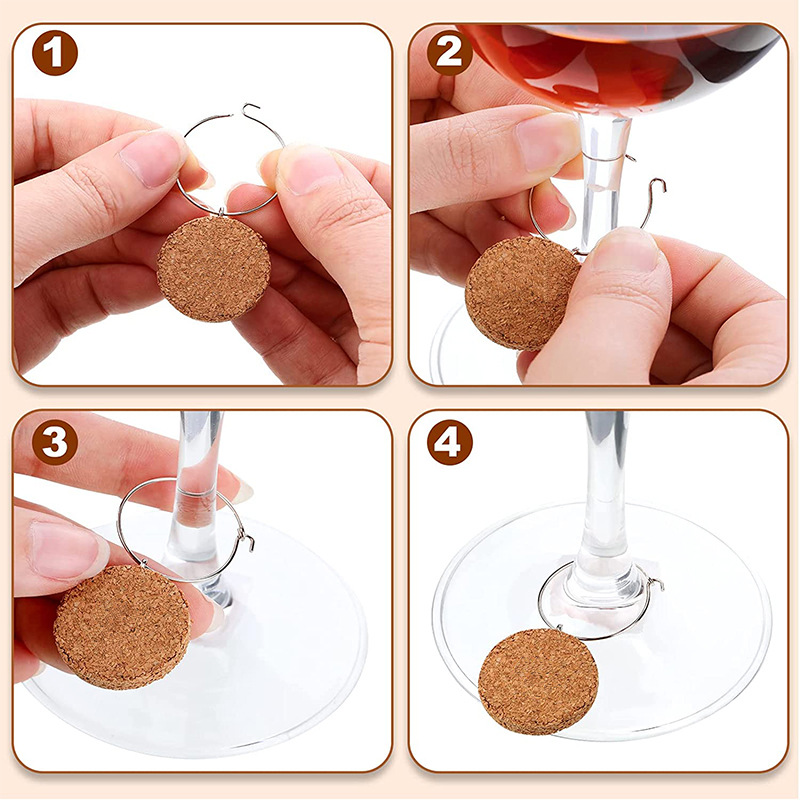 1

2

3

4